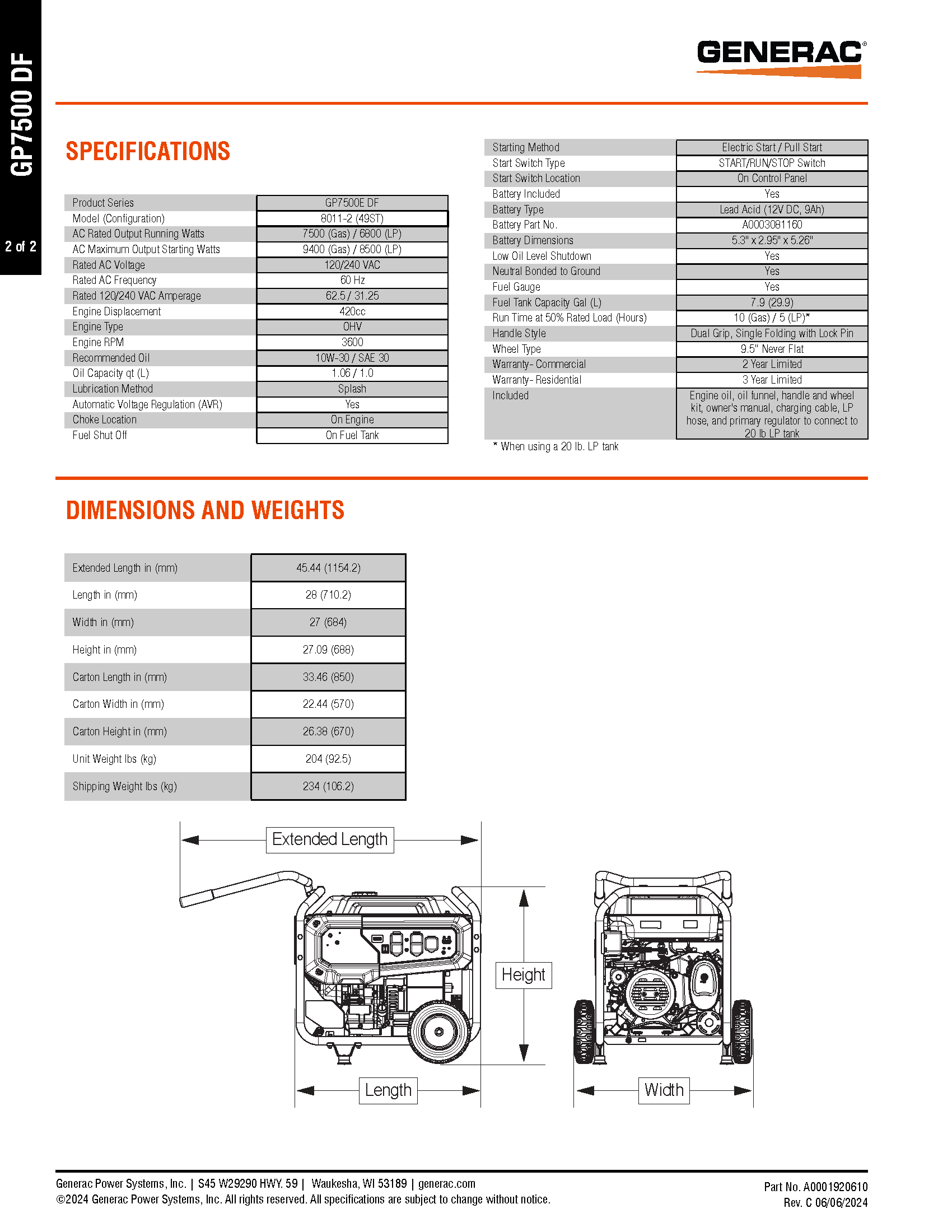 GP7500 DF

2 of 2

GENERAC®

SPECIFICATIONS

| | |
|---|---|
| Product Series | GP7500E DF |
| Model (Configuration) | 8011-2 (49ST) |
| AC Rated Output Running Watts | 7500 (Gas) / 6800 (LP) |
| AC Maximum Output Starting Watts | 9400 (Gas) / 8500 (LP) |
| Rated AC Voltage | 120/240 VAC |
| Rated AC Frequency | 60 Hz |
| Rated 120/240 VAC Amperage | 62.5 / 31.25 |
| Engine Displacement | 420cc |
| Engine Type | OHV |
| Engine RPM | 3600 |
| Recommended Oil | 10W-30 / SAE 30 |
| Oil Capacity qt (L) | 1.06 / 1.0 |
| Lubrication Method | Splash |
| Automatic Voltage Regulation (AVR) | Yes |
| Choke Location | On Engine |
| Fuel Shut Off | On Fuel Tank |

| | |
|---|---|
| Starting Method | Electric Start / Pull Start |
| Start Switch Type | START/RUN/STOP Switch |
| Start Switch Location | On Control Panel |
| Battery Included | Yes |
| Battery Type | Lead Acid (12V DC, 9Ah) |
| Battery Part No. | A0003081160 |
| Battery Dimensions | 5.3" x 2.95" x 5.26" |
| Low Oil Level Shutdown | Yes |
| Neutral Bonded to Ground | Yes |
| Fuel Gauge | Yes |
| Fuel Tank Capacity Gal (L) | 7.9 (29.9) |
| Run Time at 50% Rated Load (Hours) | 10 (Gas) / 5 (LP)* |
| Handle Style | Dual Grip, Single Folding with Lock Pin |
| Wheel Type | 9.5" Never Flat |
| Warranty- Commercial | 2 Year Limited |
| Warranty- Residential | 3 Year Limited |
| Included | Engine oil, oil funnel, handle and wheel kit, owner's manual, charging cable, LP hose, and primary regulator to connect to 20 lb LP tank |

* When using a 20 lb. LP tank

DIMENSIONS AND WEIGHTS

| | |
|---|---|
| Extended Length in (mm) | 45.44 (1154.2) |
| Length in (mm) | 28 (710.2) |
| Width in (mm) | 27 (684) |
| Height in (mm) | 27.09 (688) |
| Carton Length in (mm) | 33.46 (850) |
| Carton Width in (mm) | 22.44 (570) |
| Carton Height in (mm) | 26.38 (670) |
| Unit Weight lbs (kg) | 204 (92.5) |
| Shipping Weight lbs (kg) | 234 (106.2) |

Extended Length
Height
Length
Width

Generac Power Systems, Inc. | S45 W29290 HWY. 59 | Waukesha, WI 53189 | generac.com
©2024 Generac Power Systems, Inc. All rights reserved. All specifications are subject to change without notice.

Part No. A0001920610
Rev. C 06/06/2024